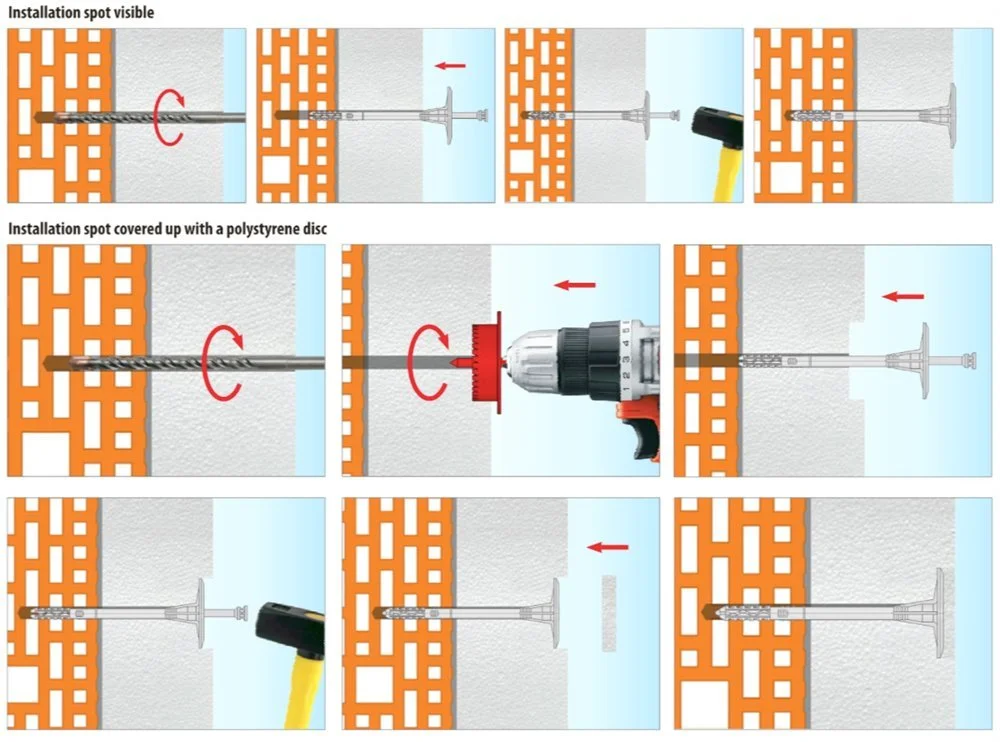 Installation spot visible

Installation spot covered up with a polystyrene disc

1 2 3 4 5