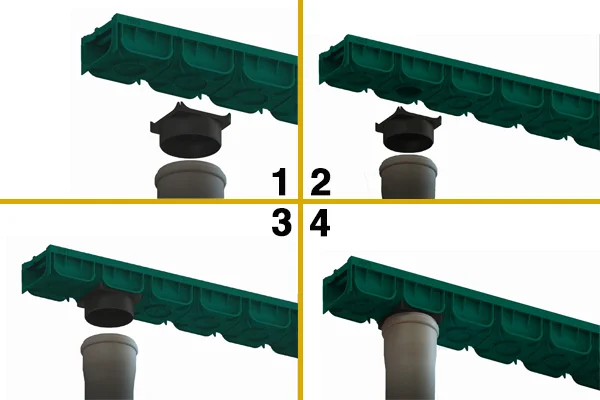 1 2
3 4