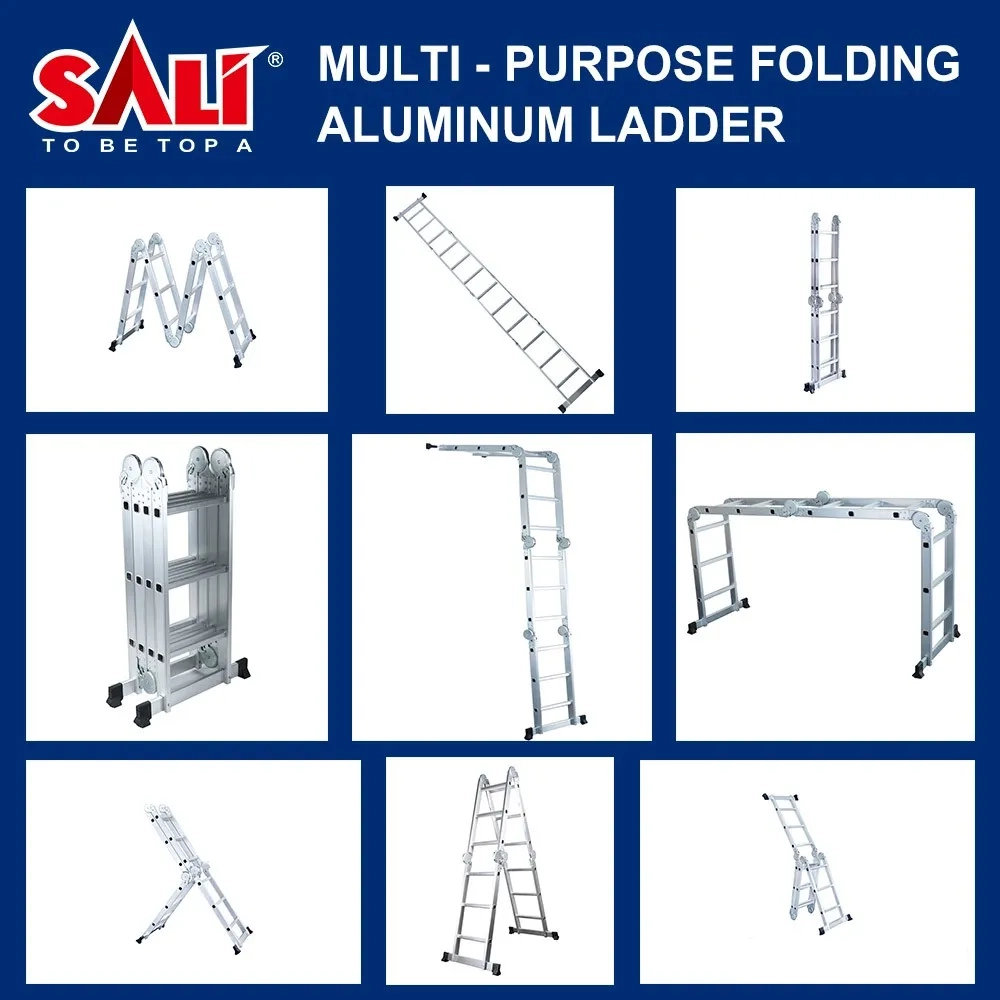 SALI®
TO BE TOP A

MULTI - PURPOSE FOLDING ALUMINUM LADDER